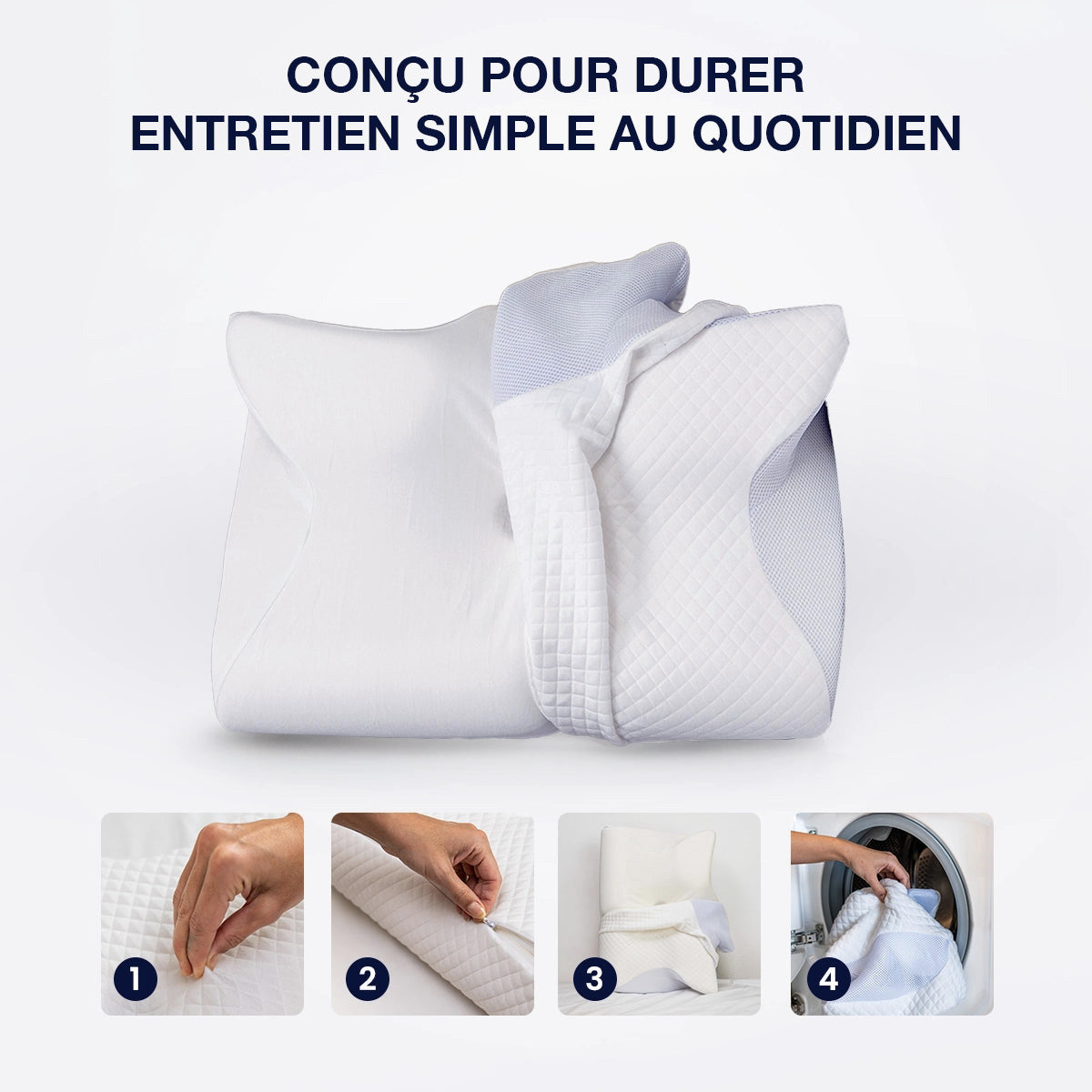 CONÇU POUR DURER
ENTRETIEN SIMPLE AU QUOTIDIEN

1

2

3

4