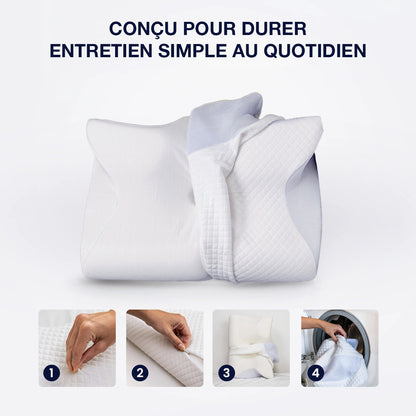 CONÇU POUR DURER
ENTRETIEN SIMPLE AU QUOTIDIEN

1

2

3

4