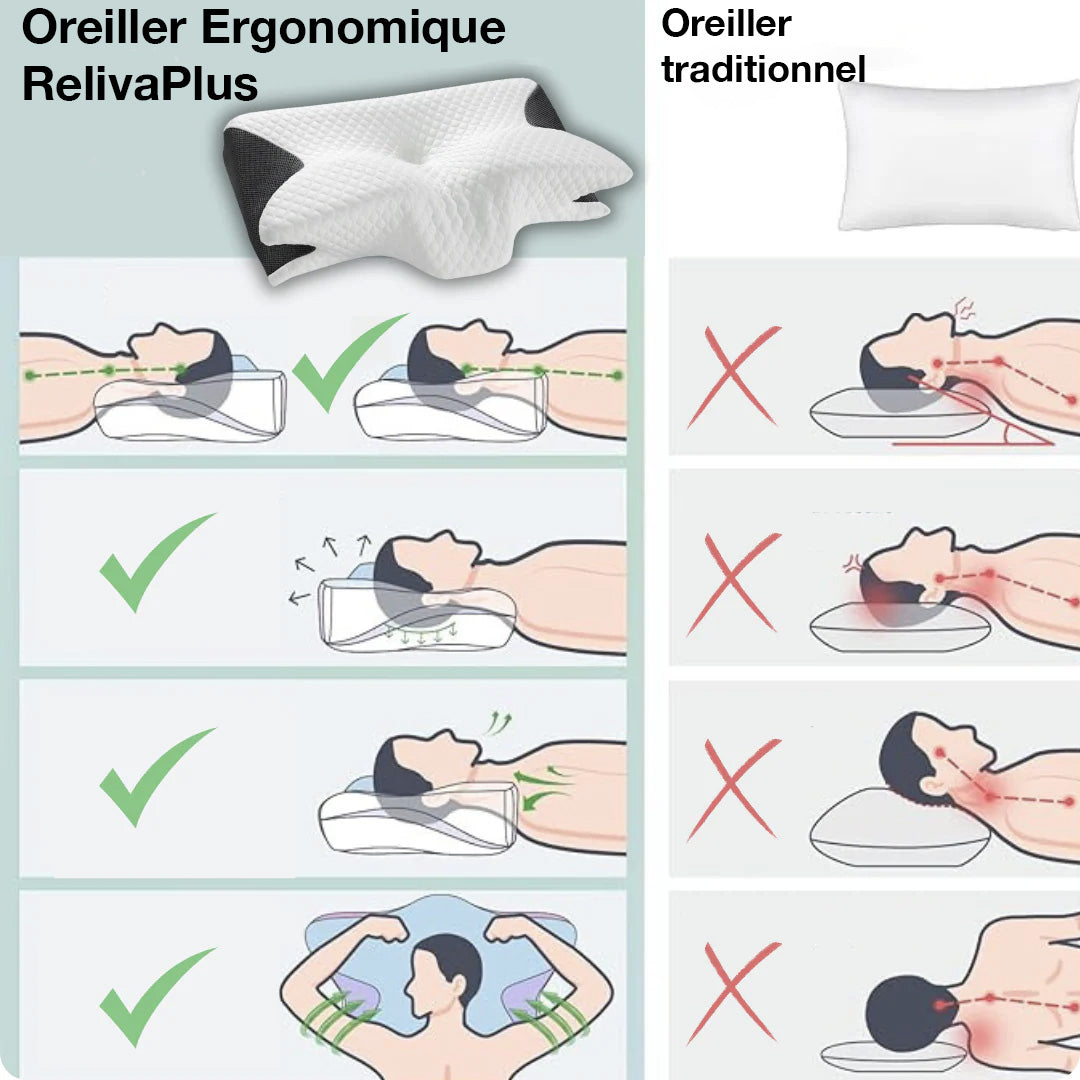 Oreiller Ergonomique RelivaPlus

Oreiller traditionnel