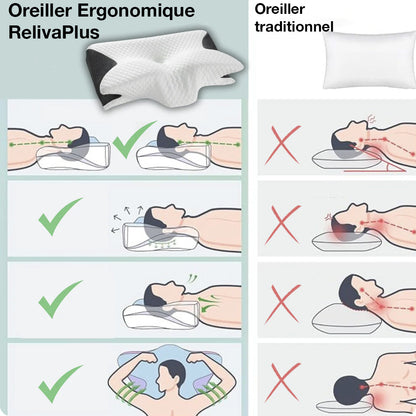 Oreiller Ergonomique RelivaPlus

Oreiller traditionnel